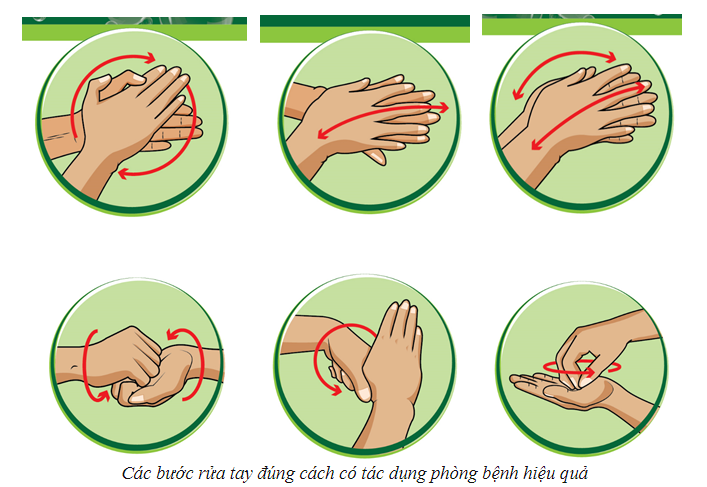 Các bước rửa tay đúng cách có tác dụng phòng bệnh hiệu quả